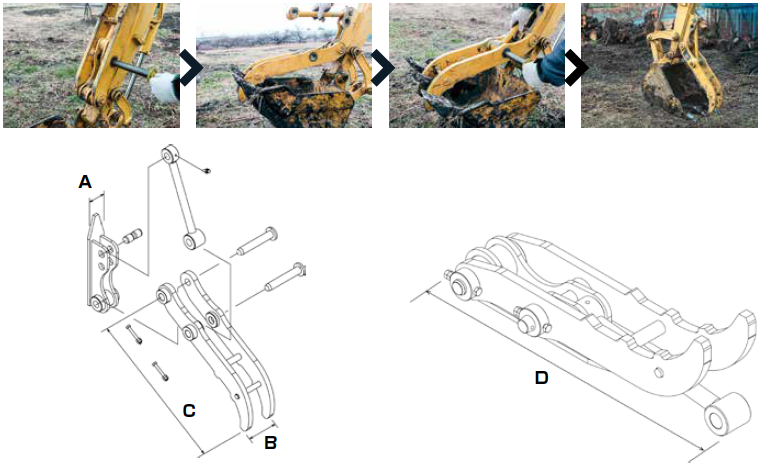 A

C

B

D